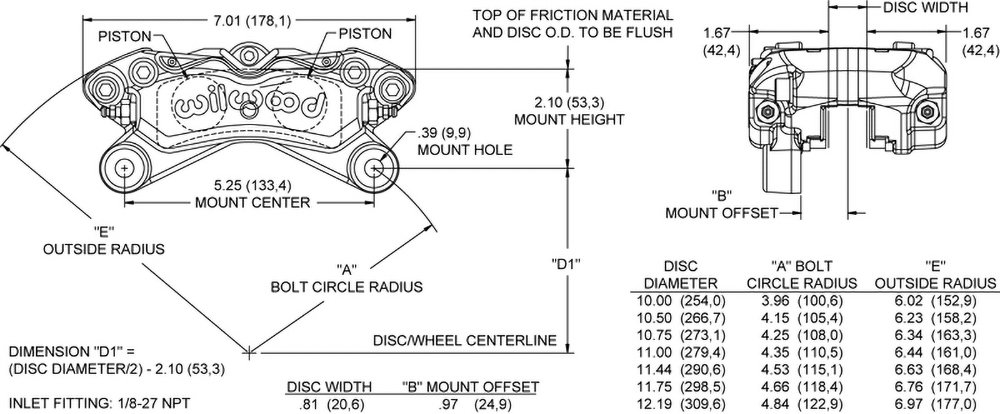 7.01 (178,1)

PISTON

PISTON

wilwood

TOP OF FRICTION MATERIAL AND DISC O.D. TO BE FLUSH

2.10 (53,3) MOUNT HEIGHT

.39 (9,9) MOUNT HOLE

5.25 (133,4) MOUNT CENTER

"E" OUTSIDE RADIUS

"A" BOLT CIRCLE RADIUS

"D1"

DISC/WHEEL CENTERLINE

DIMENSION "D1" = (DISC DIAMETER/2) - 2.10 (53,3)

INLET FITTING: 1/8-27 NPT

| DISC WIDTH | "B" MOUNT OFFSET |
|---|---|
| .81 (20,6) | .97 (24,9) |

DISC WIDTH

1.67 (42,4)

1.67 (42,4)

"B" MOUNT OFFSET

| DISC DIAMETER | "A" BOLT CIRCLE RADIUS | "E" OUTSIDE RADIUS |
|---|---|---|
| 10.00 (254,0) | 3.96 (100,6) | 6.02 (152,9) |
| 10.50 (266,7) | 4.15 (105,4) | 6.23 (158,2) |
| 10.75 (273,1) | 4.25 (108,0) | 6.34 (163,3) |
| 11.00 (279,4) | 4.35 (110,5) | 6.44 (161,0) |
| 11.44 (290,6) | 4.53 (115,1) | 6.63 (168,4) |
| 11.75 (298,5) | 4.66 (118,4) | 6.76 (171,7) |
| 12.19 (309,6) | 4.84 (122,9) | 6.97 (177,0) |