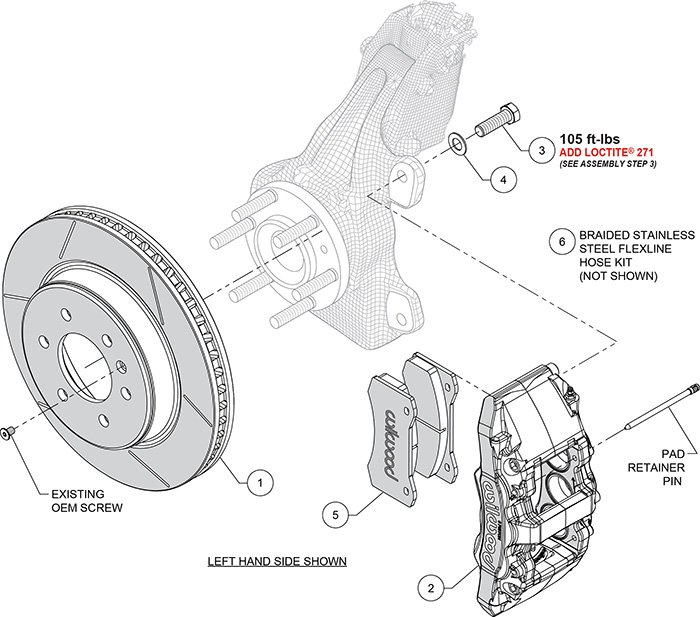 3
105 ft-lbs
ADD LOCTITE® 271
(SEE ASSEMBLY STEP 3)

4

6
BRAIDED STAINLESS STEEL FLEXLINE HOSE KIT (NOT SHOWN)

wilwood

wilwood

PAD RETAINER PIN

1

EXISTING OEM SCREW

5

LEFT HAND SIDE SHOWN

2