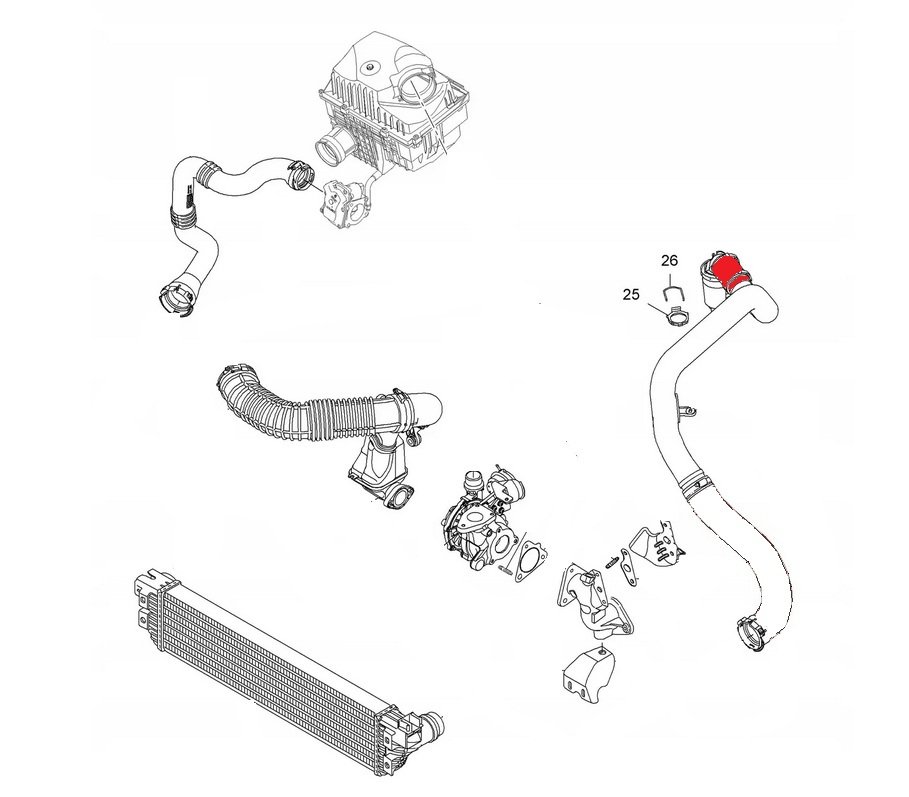 26
25